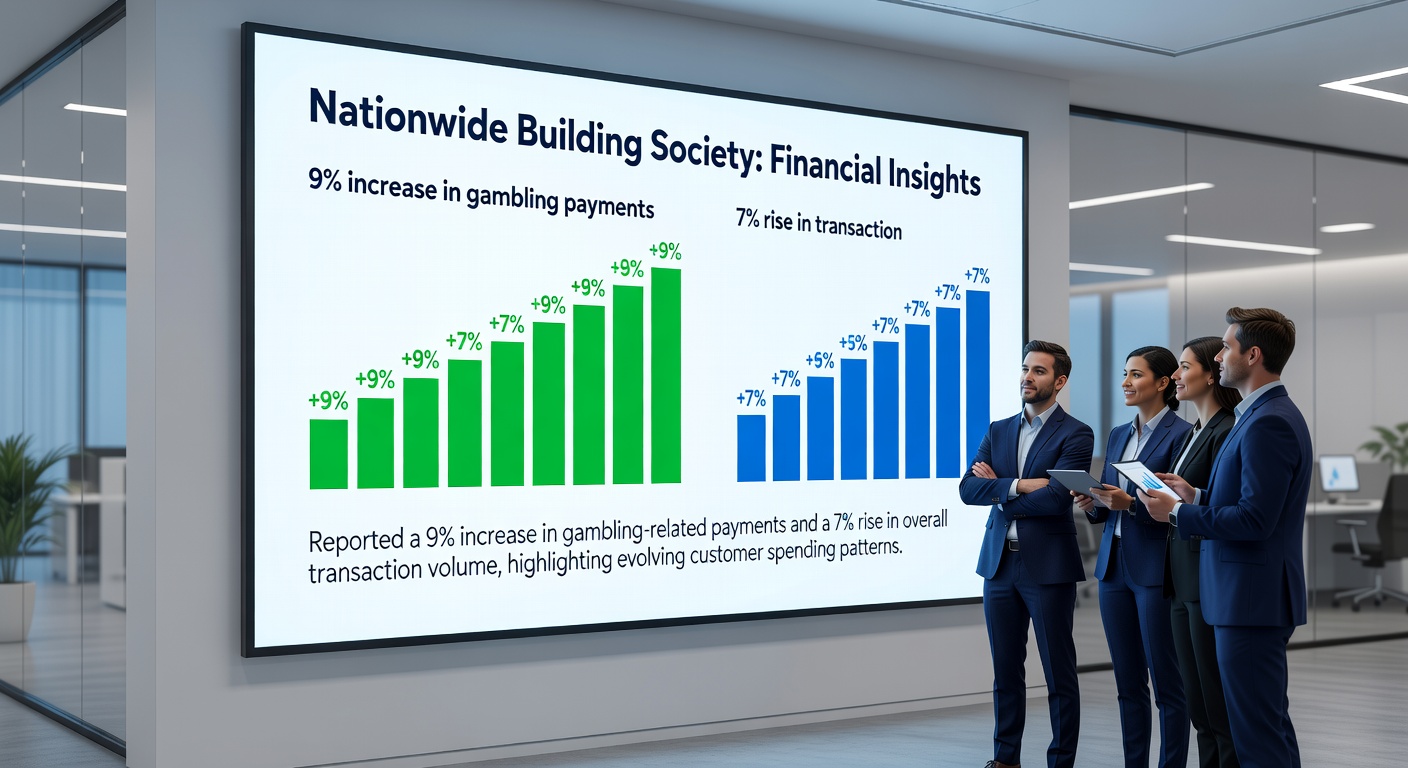 Nationwide Building Society: Financial Insights

9% increase in gambling payments

+9%
+9%
+9%
+7%
+7%
+9%
+9%
+9%
+9%

7% rise in transaction

+7%
+7%
+5%
+5%
+7%
+7%
+7%
+7%

Reported a 9% increase in gambling-related payments and a 7% rise in overall transaction volume, highlighting evolving customer spending patterns.